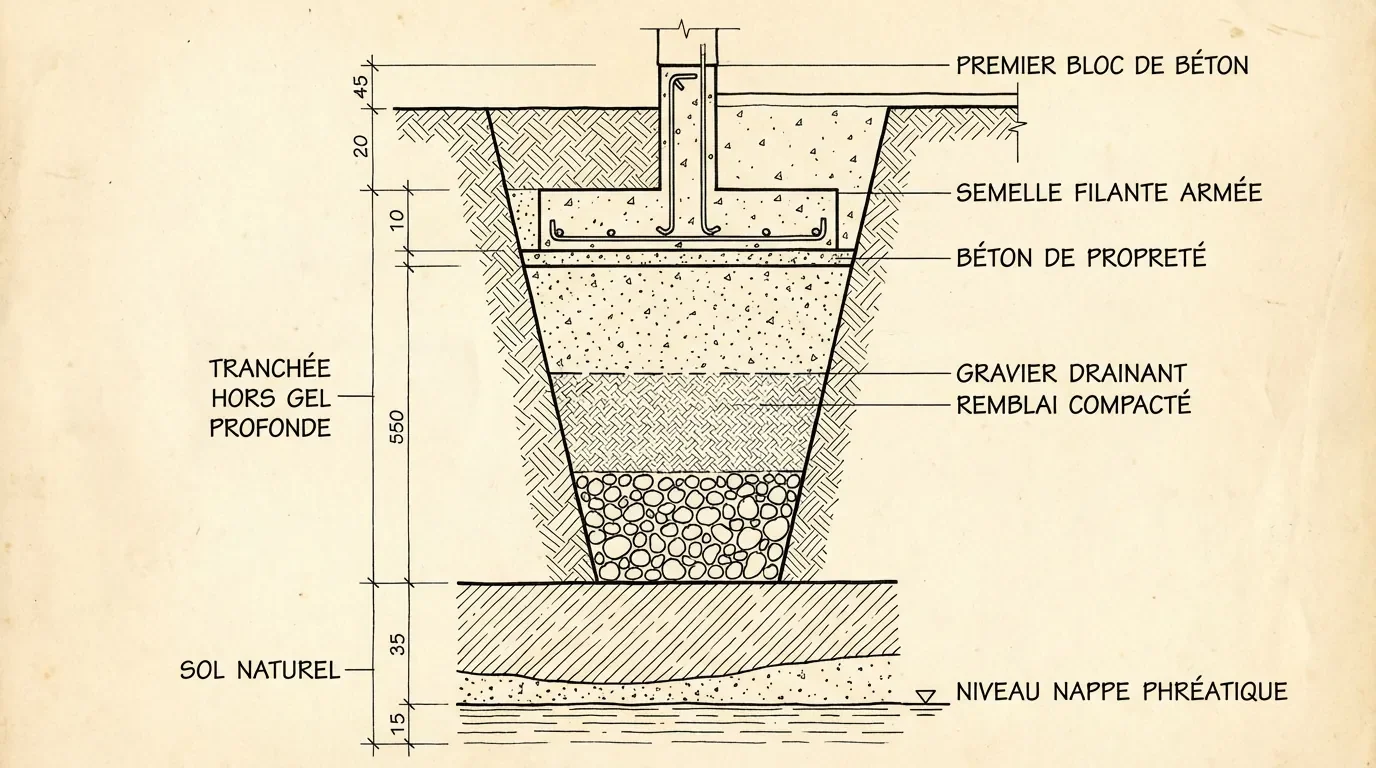 45
20
10
550
35
15

TRANCHÉE HORS GEL PROFONDE

SOL NATUREL

PREMIER BLOC DE BÉTON

SEMELLE FILANTE ARMÉE

BÉTON DE PROPRETÉ

GRAVIER DRAINANT

REMBLAI COMPACTÉ

NIVEAU NAPPE PHRÉATIQUE