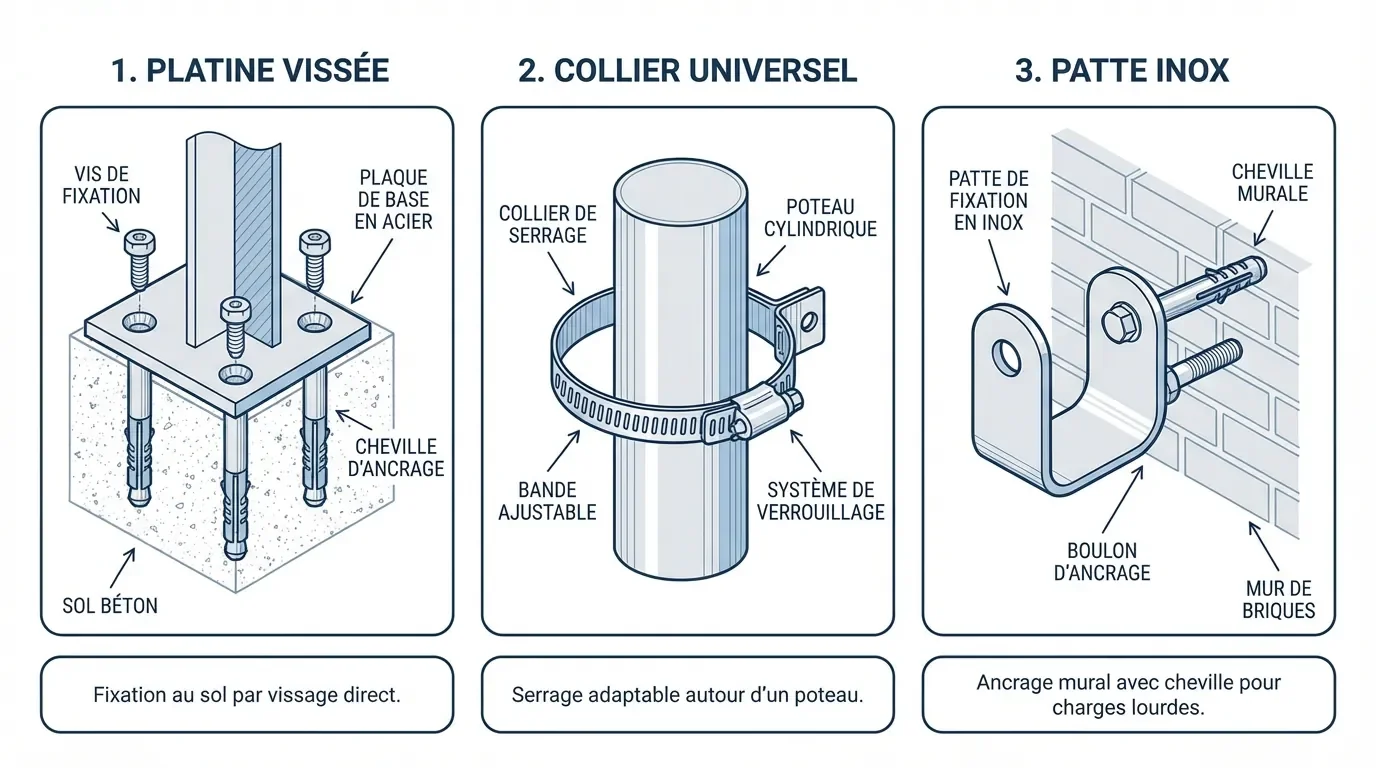 1. PLATINE VISSÉE

VIS DE FIXATION

PLAQUE DE BASE EN ACIER

CHEVILLE D'ANCRAGE

SOL BÉTON

Fixation au sol par vissage direct.

2. COLLIER UNIVERSEL

COLLIER DE SERRAGE

POTEAU CYLINDRIQUE

BANDE AJUSTABLE

SYSTÈME DE VERROUILLAGE

Serrage adaptable autour d'un poteau.

3. PATTE INOX

PATTE DE FIXATION EN INOX

CHEVILLE MURALE

BOULON D'ANCRAGE

MUR DE BRIQUES

Ancrage mural avec cheville pour charges lourdes.