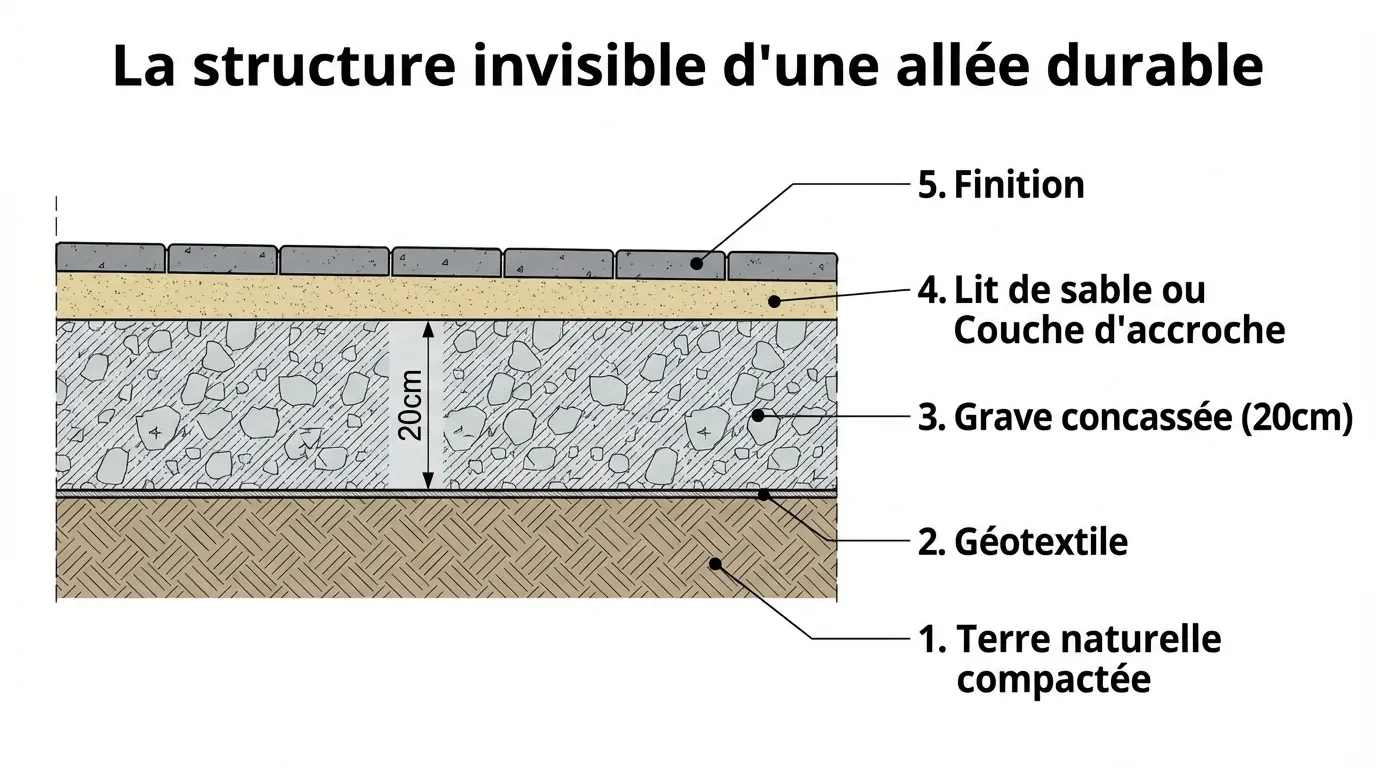 La structure invisible d'une allée durable

20cm

5. Finition

4. Lit de sable ou Couche d'accroche

3. Grave concassée (20cm)

2. Géotextile

1. Terre naturelle compactée