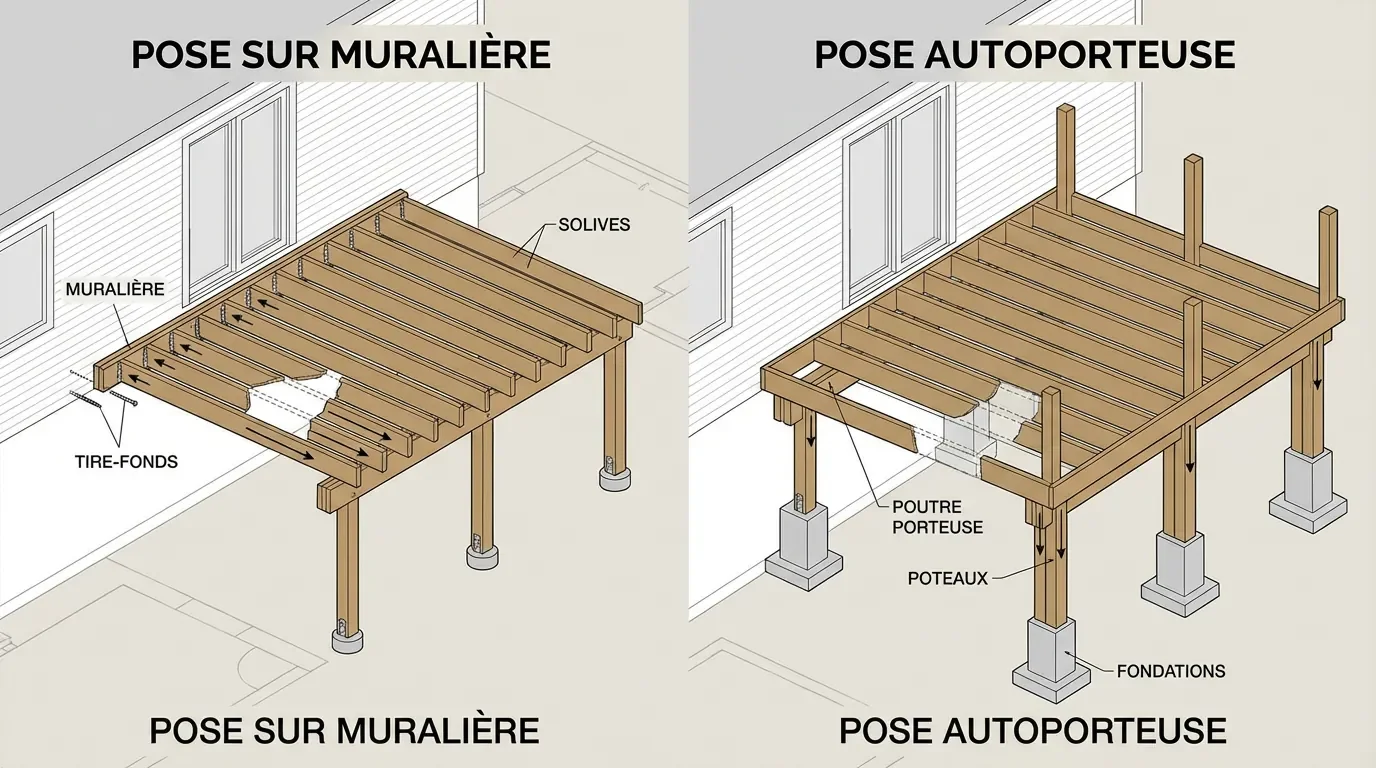 POSE SUR MURALIÈRE

SOLIVES

MURALIÈRE

TIRE-FONDS

POSE SUR MURALIÈRE

POSE AUTOPORTEUSE

POUTRE PORTEUSE

POTEAUX

FONDATIONS

POSE AUTOPORTEUSE