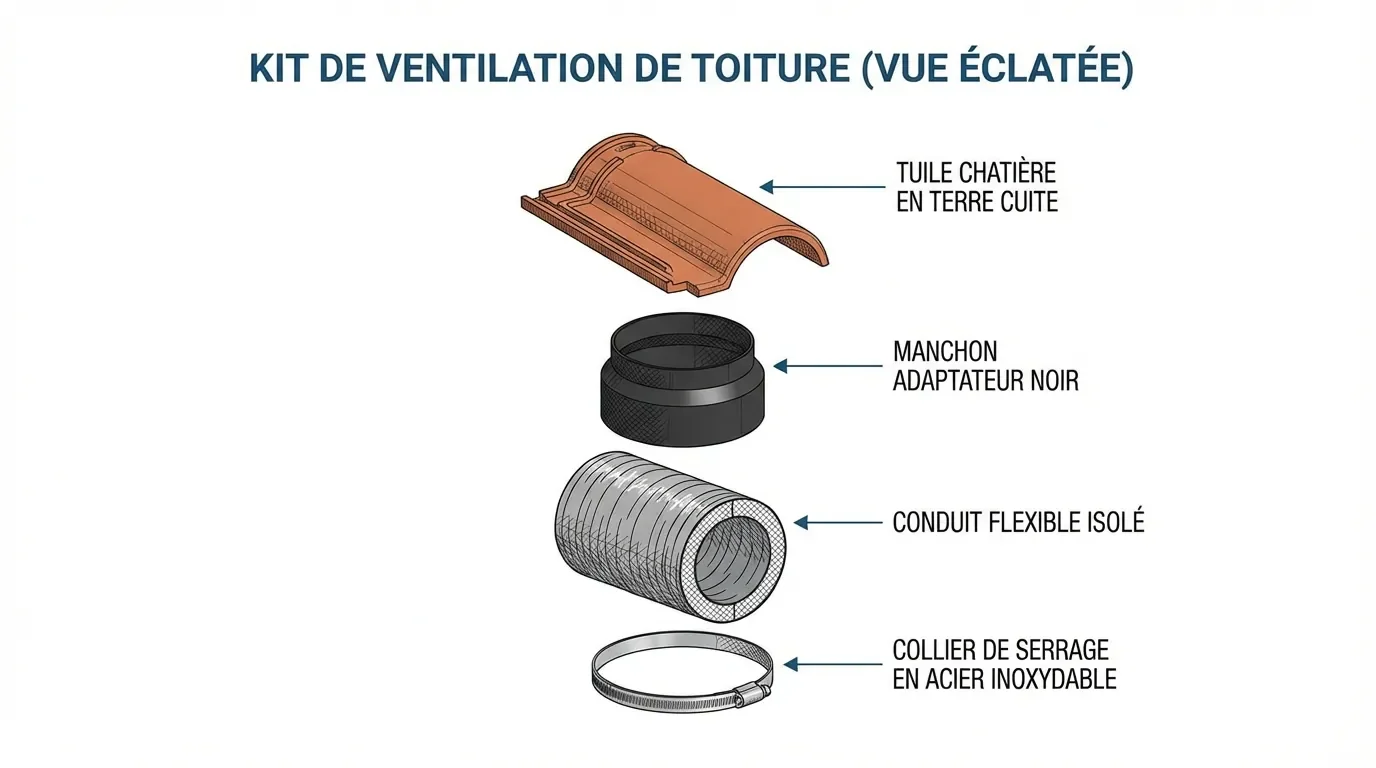 KIT DE VENTILATION DE TOITURE (VUE ÉCLATÉE)

TUILE CHATIÈRE EN TERRE CUITE

MANCHON ADAPTATEUR NOIR

CONDUIT FLEXIBLE ISOLÉ

COLLIER DE SERRAGE EN ACIER INOXYDABLE